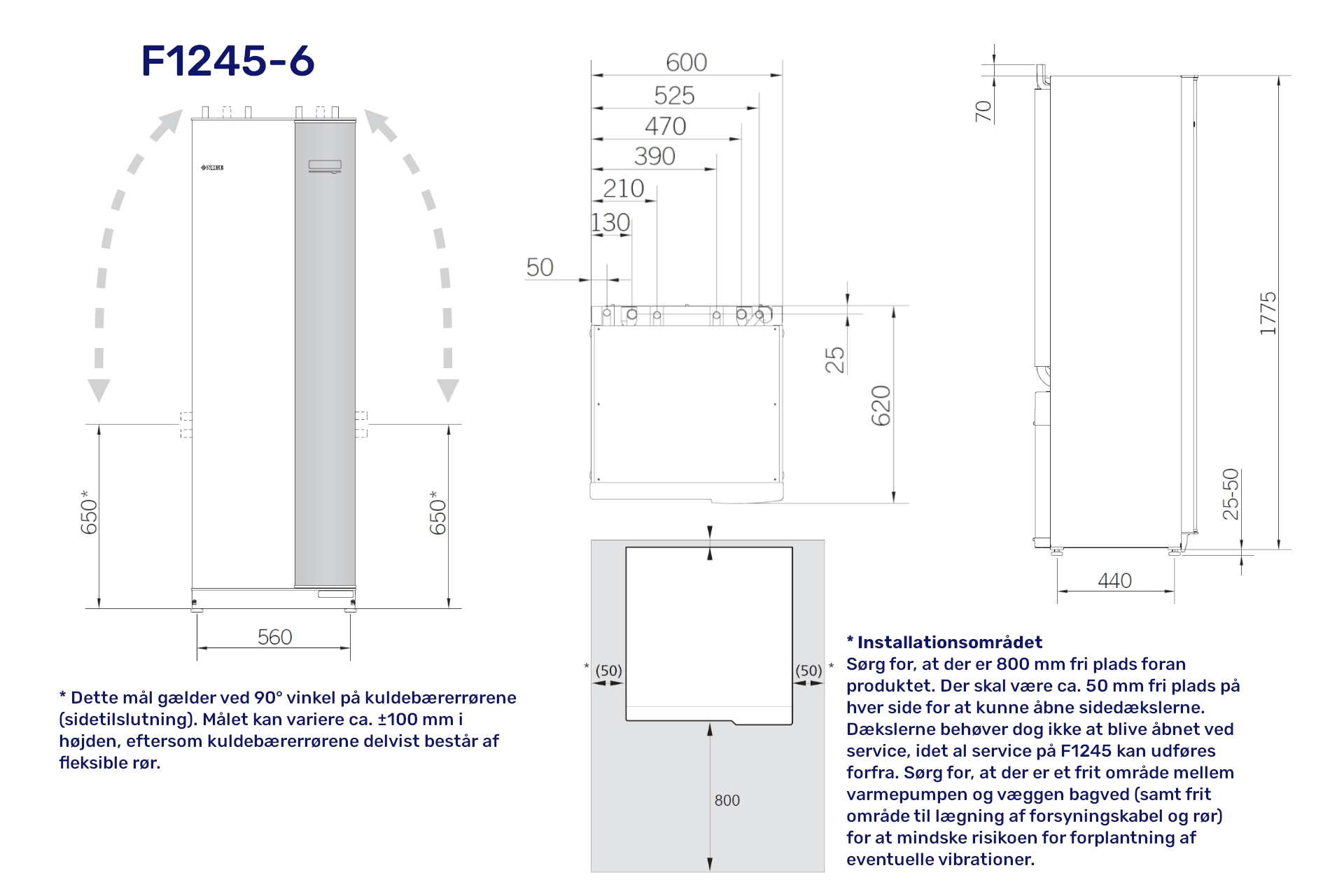 F1245-6

NIBE

650*

650*

560

* Dette mål gælder ved 90° vinkel på kuldebærerrørene (sidetilslutning). Målet kan variere ca. ±100 mm i højden, eftersom kuldebærerrørene delvist består af fleksible rør.

600
525
470
390
210
130
50

25

620

* (50)

(50) *

800

70

1775

25-50

440

* Installationsområdet
Sørg for, at der er 800 mm fri plads foran produktet. Der skal være ca. 50 mm fri plads på hver side for at kunne åbne sidedækslerne. Dækslerne behøver dog ikke at blive åbnet ved service, idet al service på F1245 kan udføres forfra. Sørg for, at der er et frit område mellem varmepumpen og væggen bagved (samt frit område til lægning af forsyningskabel og rør) for at mindske risikoen for forplantning af eventuelle vibrationer.